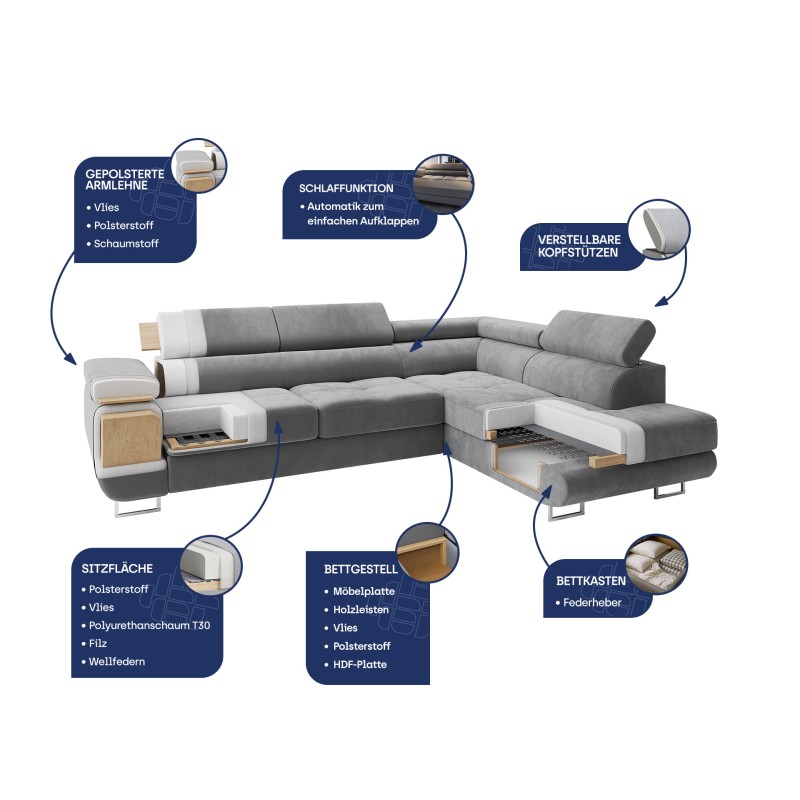 GEPOLSTERTE ARMLEHNE
• Vlies
• Polsterstoff
• Schaumstoff

SCHLAFFUNKTION
• Automatik zum einfachen Aufklappen

VERSTELLBARE KOPFSTÜTZEN

SITZFLÄCHE
• Polsterstoff
• Vlies
• Polyurethanschaum T30
• Filz
• Wellfedern

BETTGESTELL
• Möbelplatte
• Holzleisten
• Vlies
• Polsterstoff
• HDF-Platte

BETTKASTEN
• Federheber