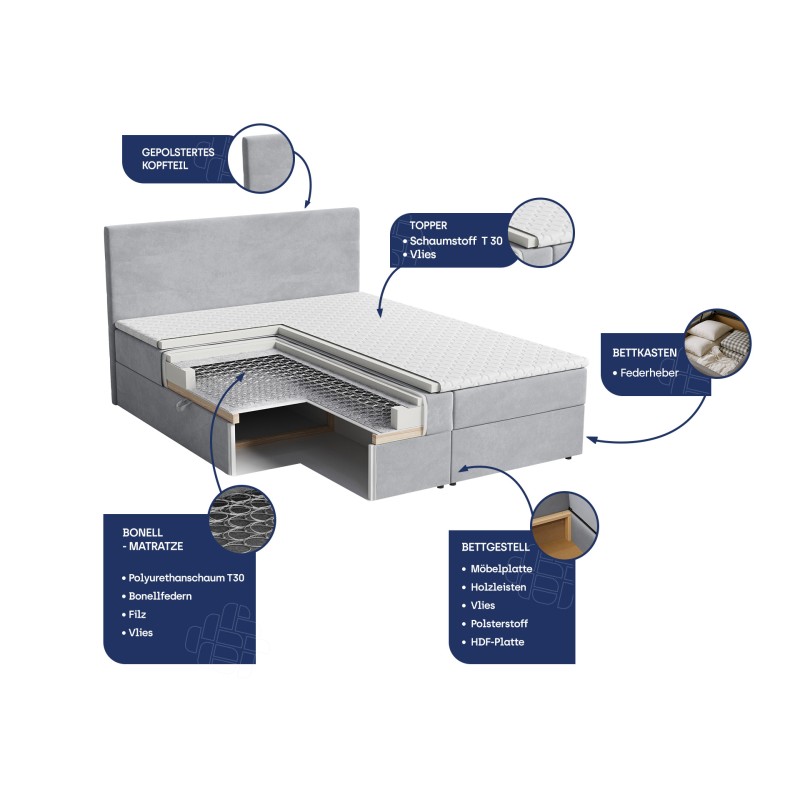 GEPOLSTERTES KOPFTEIL

TOPPER
• Schaumstoff T 30
• Vlies

BETTKASTEN
• Federheber

BONELL - MATRATZE
• Polyurethanschaum T30
• Bonellfedern
• Filz
• Vlies

BETTGESTELL
• Möbelplatte
• Holzleisten
• Vlies
• Polsterstoff
• HDF-Platte